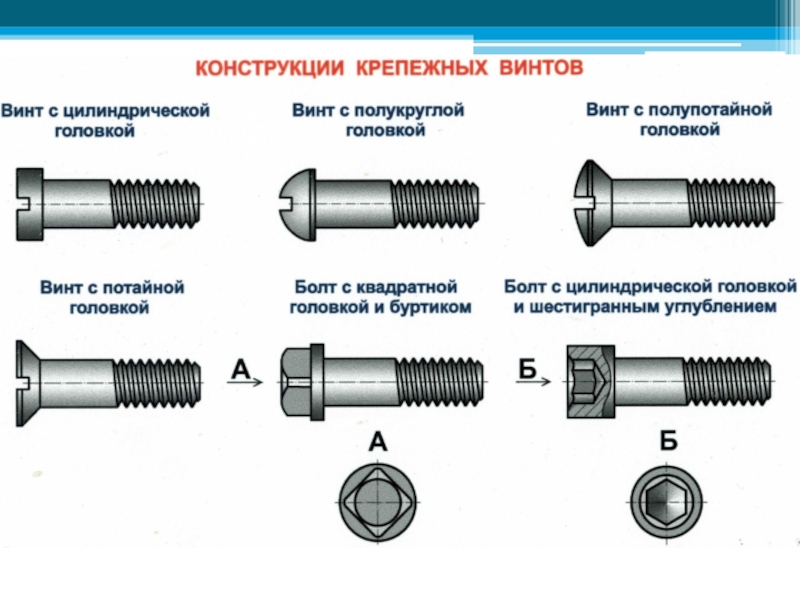 КОНСТРУКЦИИ КРЕПЕЖНЫХ ВИНТОВ

Винт с цилиндрической головкой

Винт с полукруглой головкой

Винт с полупотайной головкой

Винт с потайной головкой

Болт с квадратной головкой и буртиком

Болт с цилиндрической головкой и шестигранным углублением

А

Б

А

Б