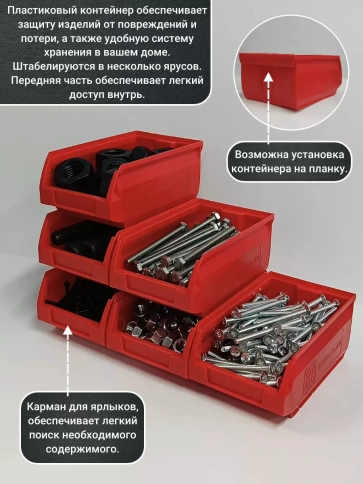 Пластиковый контейнер обеспечивает защиту изделий от повреждений и потери, а также удобную систему хранения в вашем доме. Штабелируются в несколько ярусов. Передняя часть обеспечивает легкий доступ внутрь.

Возможна установка контейнера на планку.

Карман для ярлыков, обеспечивает легкий поиск необходимого содержимого.