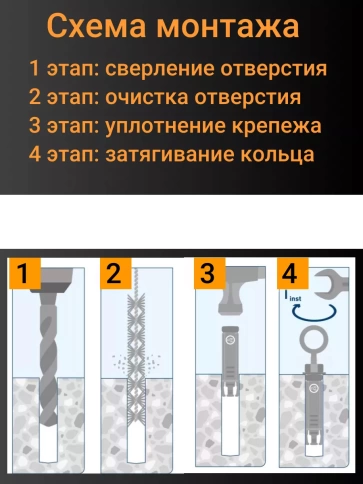 Схема монтажа

1 этап: сверление отверстия
2 этап: очистка отверстия
3 этап: уплотнение крепежа
4 этап: затягивание кольца

1

2

3

4

$T_{inst}$