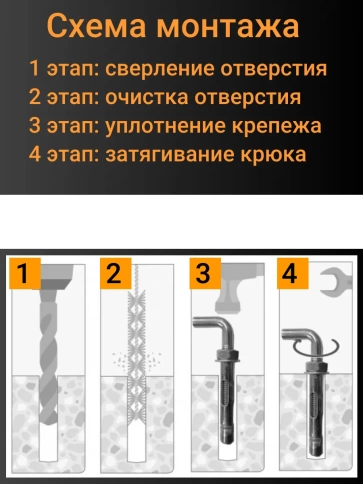 Схема монтажа

1 этап: сверление отверстия
2 этап: очистка отверстия
3 этап: уплотнение крепежа
4 этап: затягивание крюка

1

2

3

4