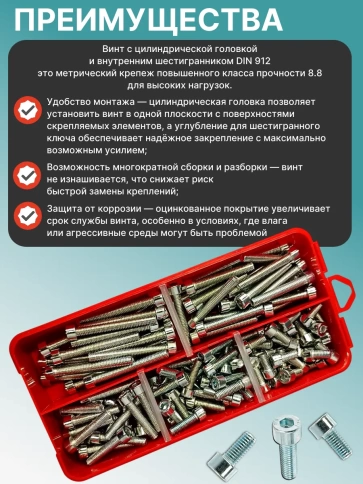 ПРЕИМУЩЕСТВА

Винт с цилиндрической головкой и внутренним шестигранником DIN 912 это метрический крепеж повышенного класса прочности 8.8 для высоких нагрузок.

Удобство монтажа — цилиндрическая головка позволяет установить винт в одной плоскости с поверхностями скрепляемых элементов, а углубление для шестигранного ключа обеспечивает надёжное закрепление с максимально возможным усилием;

Возможность многократной сборки и разборки — винт не изнашивается, что снижает риск быстрой замены креплений;

Защита от коррозии — оцинкованное покрытие увеличивает срок службы винта, особенно в условиях, где влага или агрессивные среды могут быть проблемой