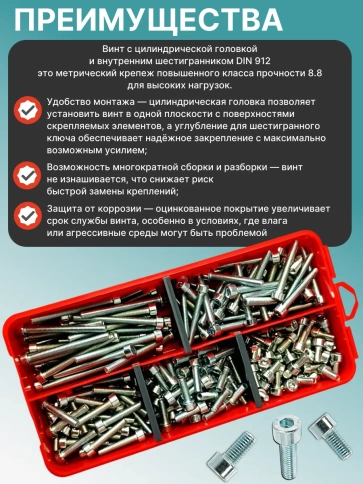 ПРЕИМУЩЕСТВА

Винт с цилиндрической головкой и внутренним шестигранником DIN 912 это метрический крепеж повышенного класса прочности 8.8 для высоких нагрузок.

Удобство монтажа — цилиндрическая головка позволяет установить винт в одной плоскости с поверхностями скрепляемых элементов, а углубление для шестигранного ключа обеспечивает надёжное закрепление с максимально возможным усилием;

Возможность многократной сборки и разборки — винт не изнашивается, что снижает риск быстрой замены креплений;

Защита от коррозии — оцинкованное покрытие увеличивает срок службы винта, особенно в условиях, где влага или агрессивные среды могут быть проблемой