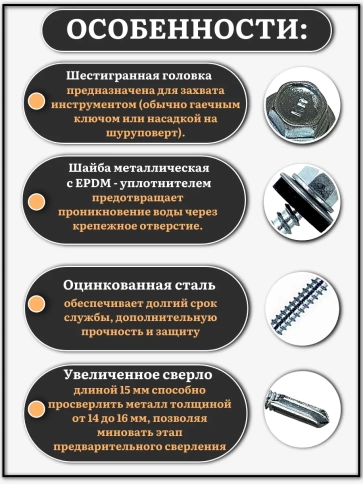 ОСОБЕННОСТИ:

Шестигранная головка предназначена для захвата инструментом (обычно гаечным ключом или насадкой на шуруповерт).

Шайба металлическая с EPDM - уплотнителем предотвращает проникновение воды через крепежное отверстие.

Оцинкованная сталь обеспечивает долгий срок службы, дополнительную прочность и защиту

Увеличенное сверло длиной 15 мм способно просверлить металл толщиной от 14 до 16 мм, позволяя миновать этап предварительного сверления