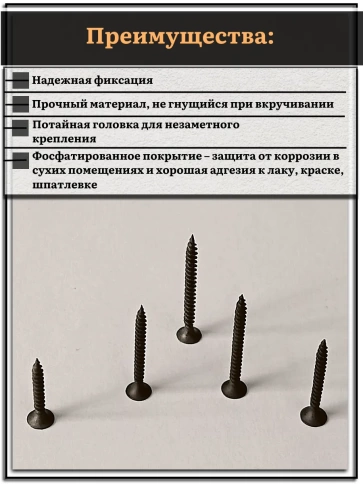 Преимущества:

Надежная фиксация

Прочный материал, не гнущийся при вкручивании

Потайная головка для незаметного крепления

Фосфатированное покрытие – защита от коррозии в сухих помещениях и хорошая адгезия к лаку, краске, шпатлевке