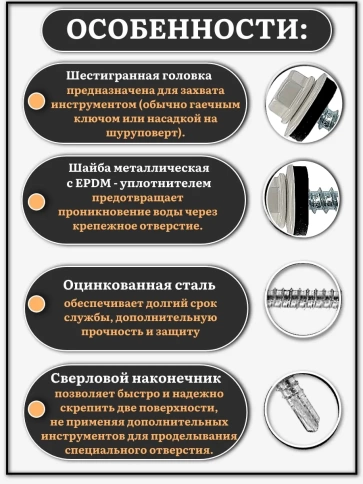 ОСОБЕННОСТИ:

Шестигранная головка предназначена для захвата инструментом (обычно гаечным ключом или насадкой на шуруповерт).

Шайба металлическая с EPDM - уплотнителем предотвращает проникновение воды через крепежное отверстие.

Оцинкованная сталь обеспечивает долгий срок службы, дополнительную прочность и защиту

Сверловой наконечник позволяет быстро и надежно скрепить две поверхности, не применяя дополнительных инструментов для проделывания специального отверстия.