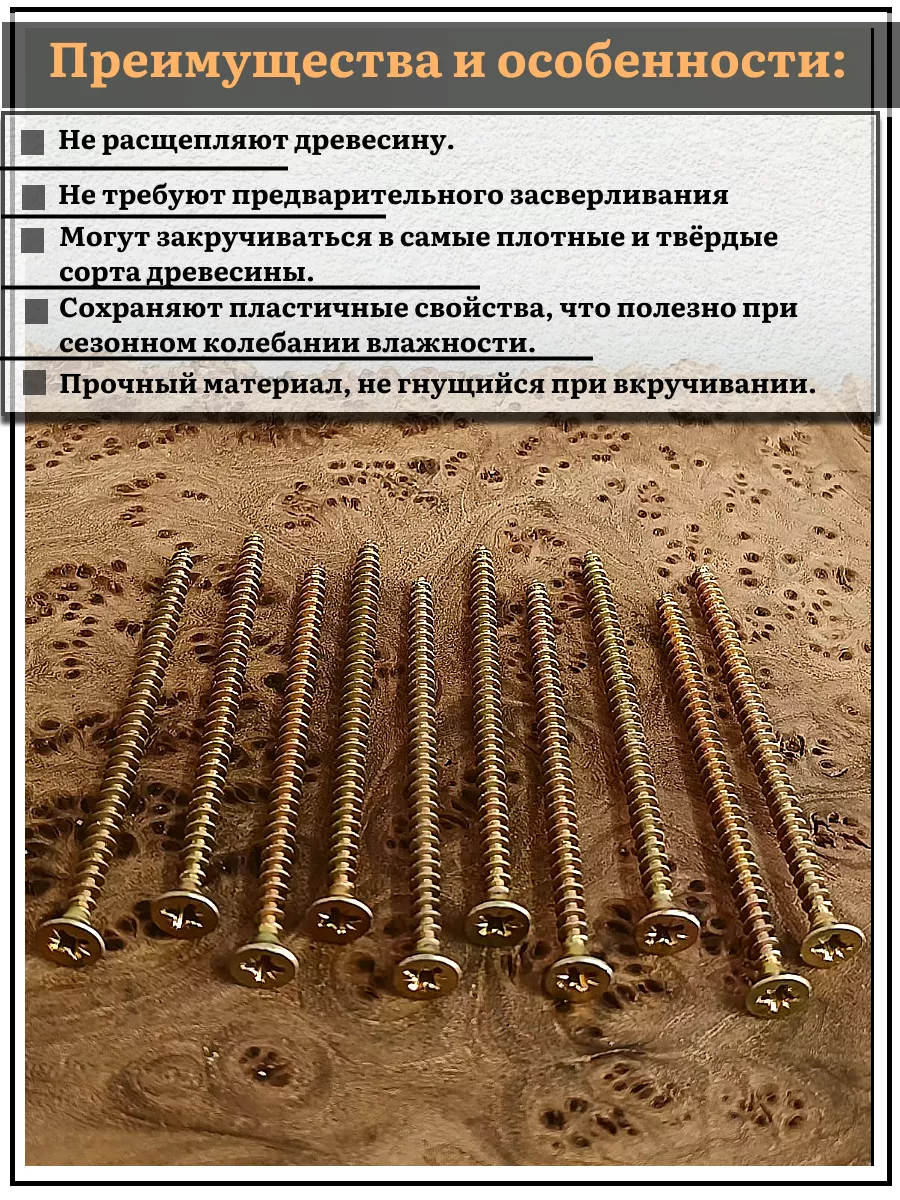 Преимущества и особенности:

Не расщепляют древесину.

Не требуют предварительного засверливания

Могут закручиваться в самые плотные и твёрдые сорта древесины.

Сохраняют пластичные свойства, что полезно при сезонном колебании влажности.

Прочный материал, не гнущийся при вкручивании.