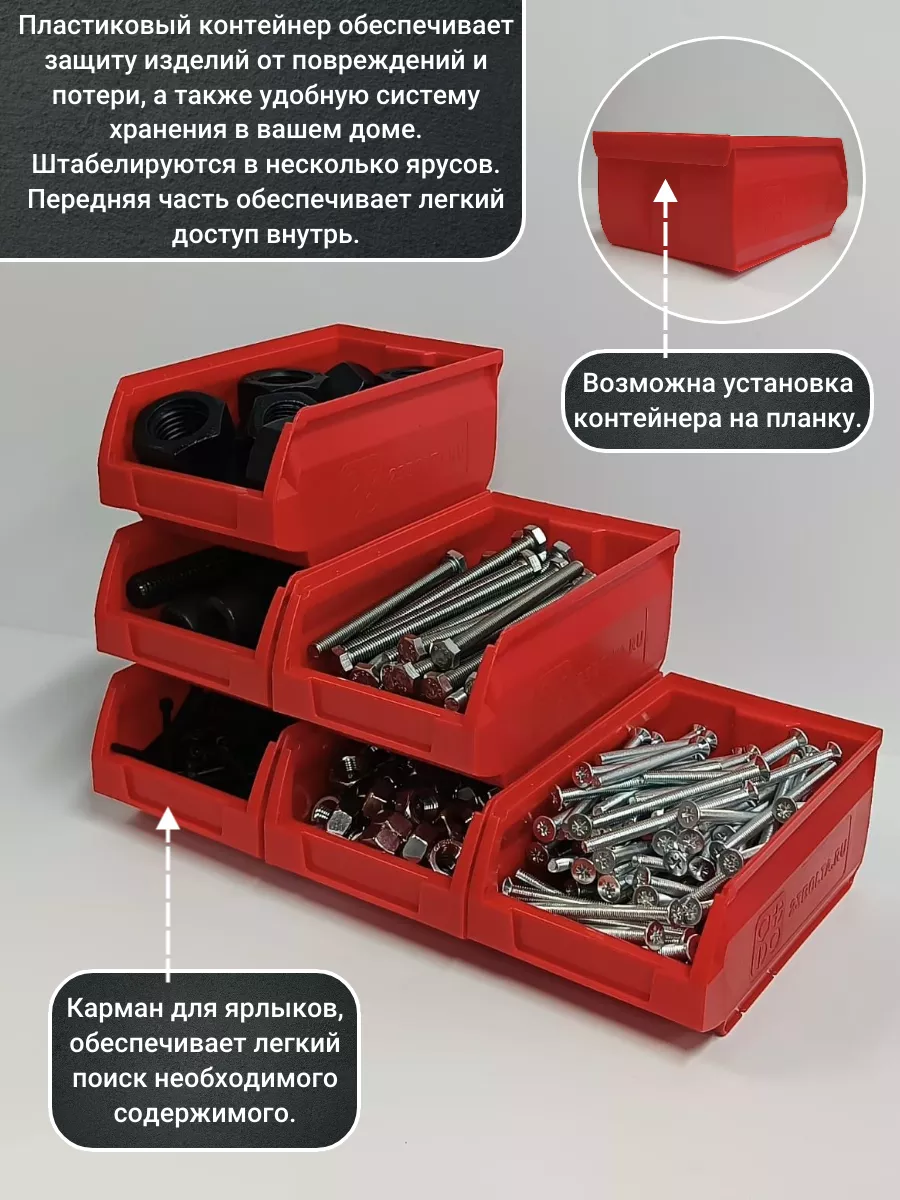 Пластиковый контейнер обеспечивает защиту изделий от повреждений и потери, а также удобную систему хранения в вашем доме. Штабелируются в несколько ярусов. Передняя часть обеспечивает легкий доступ внутрь.

Возможна установка контейнера на планку.

Карман для ярлыков, обеспечивает легкий поиск необходимого содержимого.