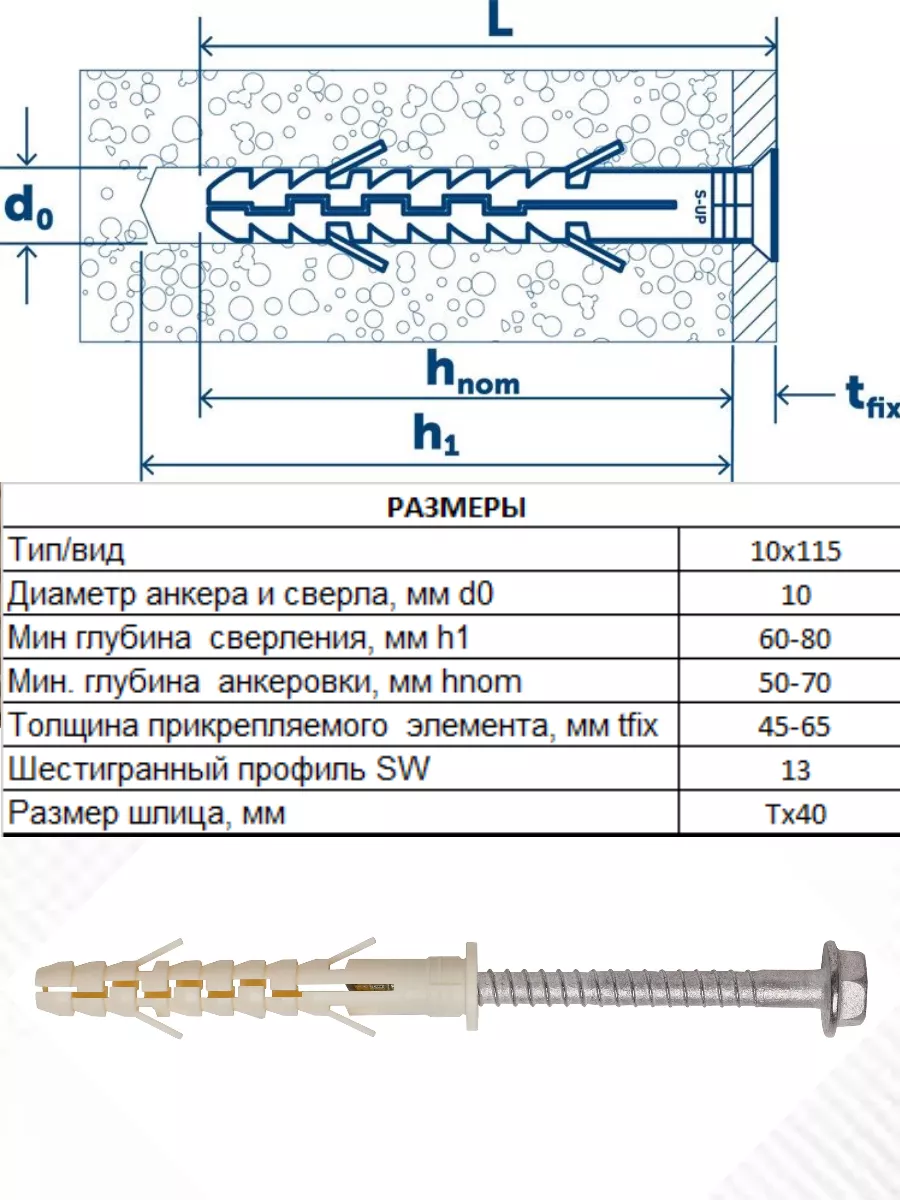 L

$d_0$

S-UP

$h_{nom}$

$t_{fix}$

$h_1$

| РАЗМЕРЫ | |
|---|---|
| Тип/вид | 10x115 |
| Диаметр анкера и сверла, мм d0 | 10 |
| Мин глубина сверления, мм h1 | 60-80 |
| Мин. глубина анкеровки, мм hnom | 50-70 |
| Толщина прикрепляемого элемента, мм tfix | 45-65 |
| Шестигранный профиль SW | 13 |
| Размер шлица, мм | Tx40 |