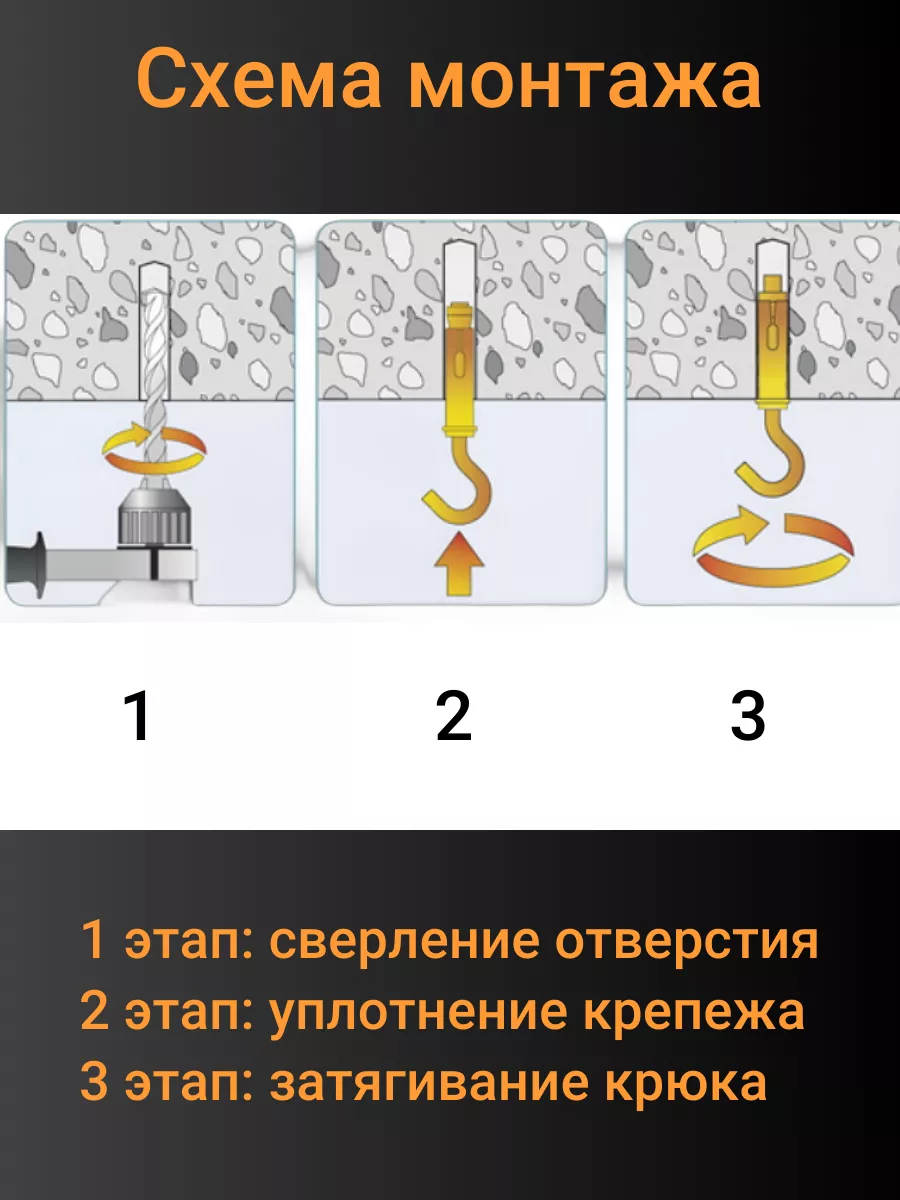 Схема монтажа

1

2

3

1 этап: сверление отверстия
2 этап: уплотнение крепежа
3 этап: затягивание крюка