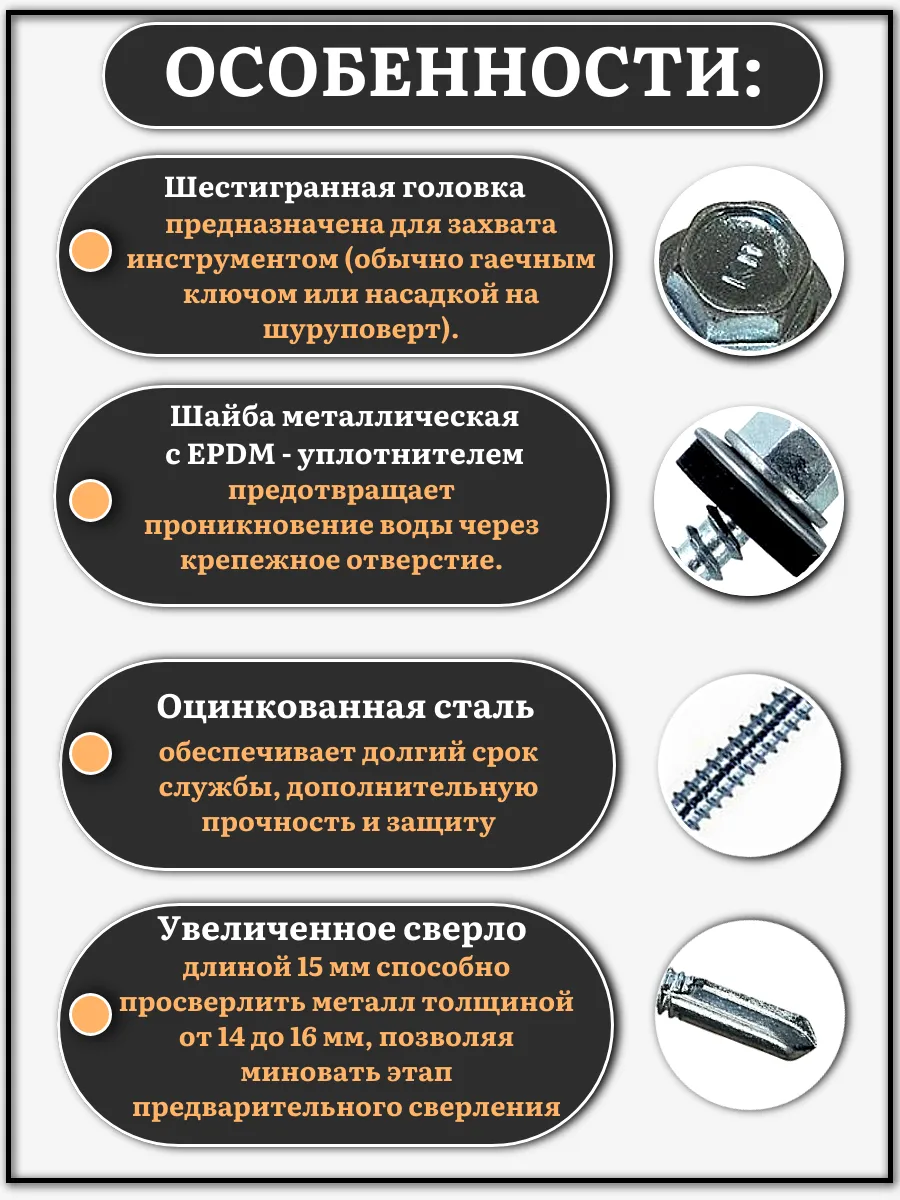 ОСОБЕННОСТИ:

Шестигранная головка предназначена для захвата инструментом (обычно гаечным ключом или насадкой на шуруповерт).

Шайба металлическая с EPDM - уплотнителем предотвращает проникновение воды через крепежное отверстие.

Оцинкованная сталь обеспечивает долгий срок службы, дополнительную прочность и защиту

Увеличенное сверло длиной 15 мм способно просверлить металл толщиной от 14 до 16 мм, позволяя миновать этап предварительного сверления