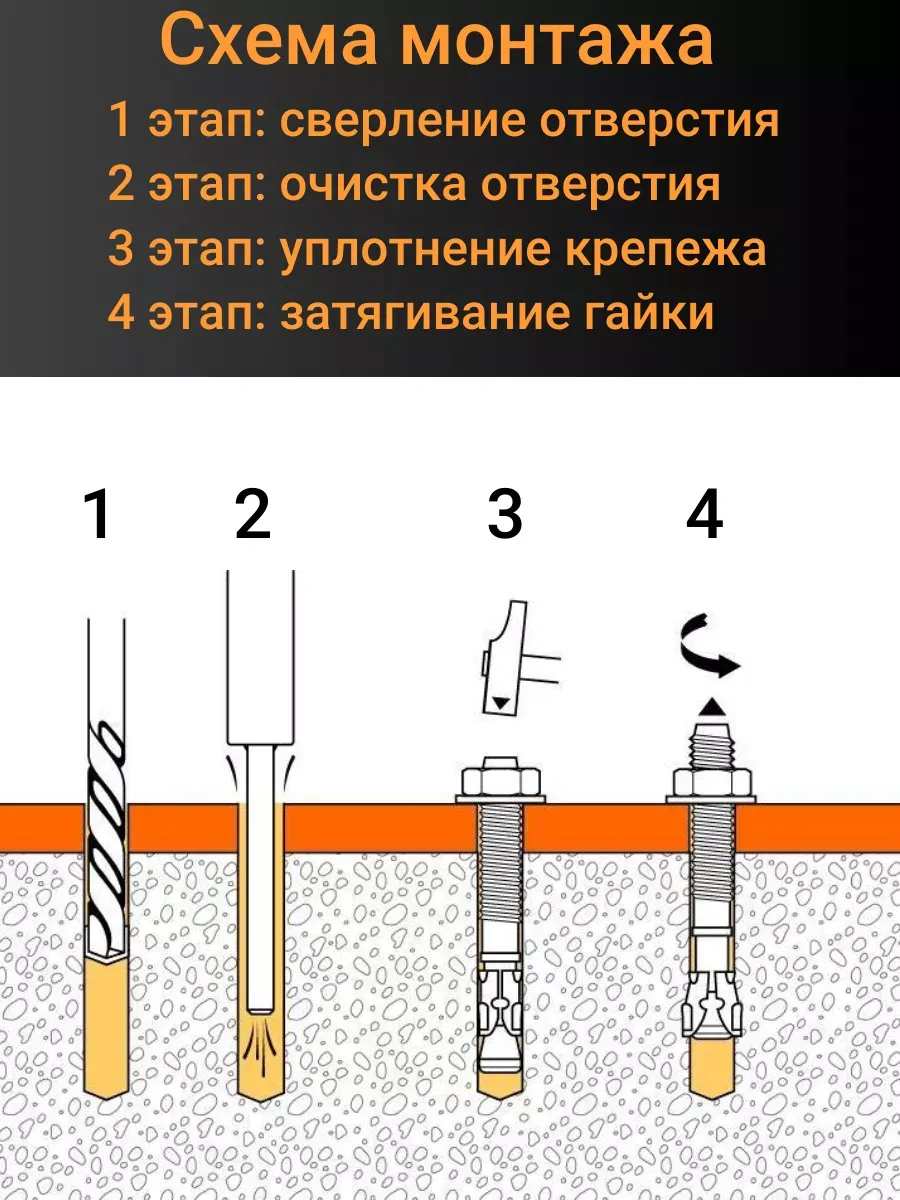 Схема монтажа
1 этап: сверление отверстия
2 этап: очистка отверстия
3 этап: уплотнение крепежа
4 этап: затягивание гайки

1
2
3
4